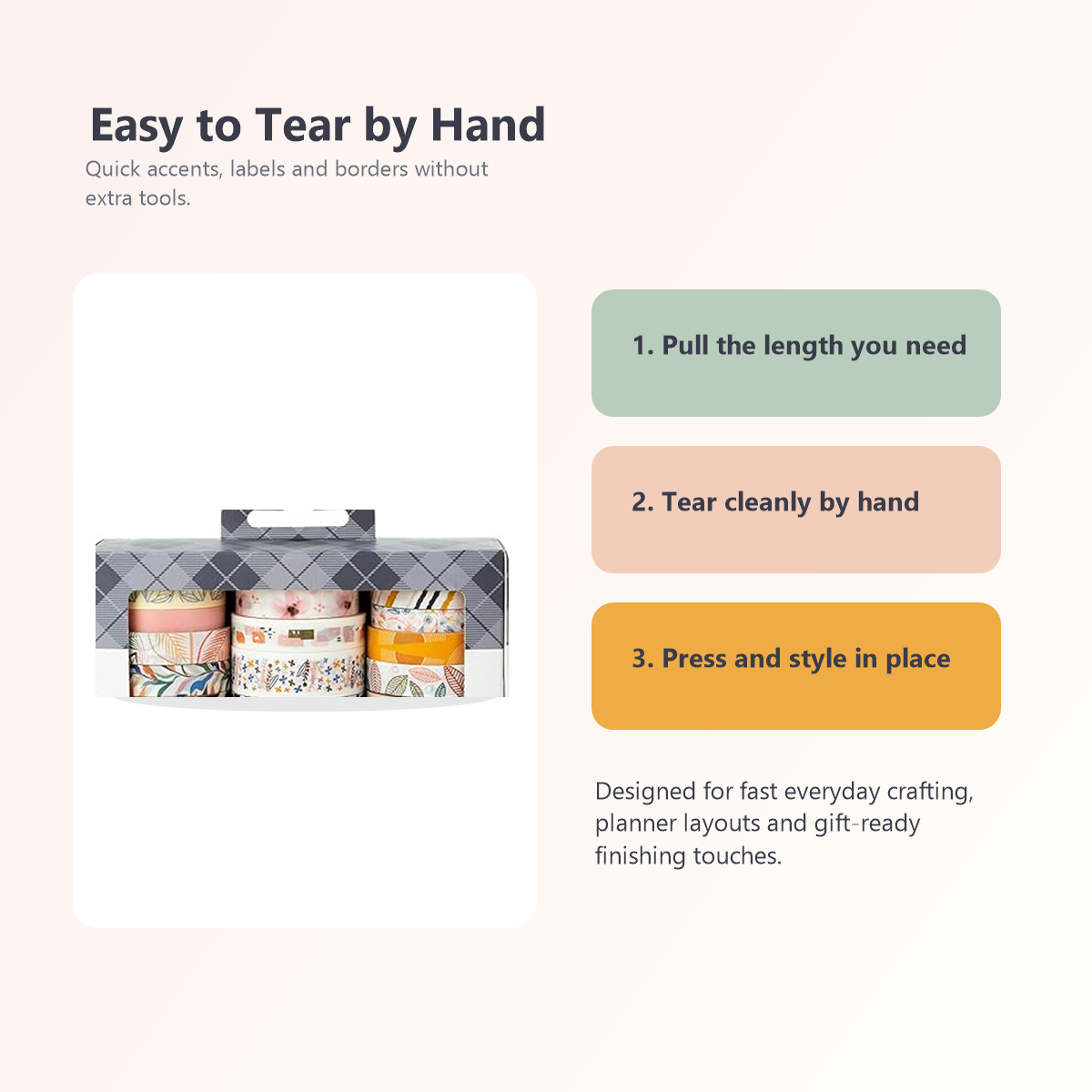 Easy to Tear by Hand

Quick accents, labels and borders without extra tools.

1. Pull the length you need

2. Tear cleanly by hand

3. Press and style in place

Designed for fast everyday crafting, planner layouts and gift-ready finishing touches.